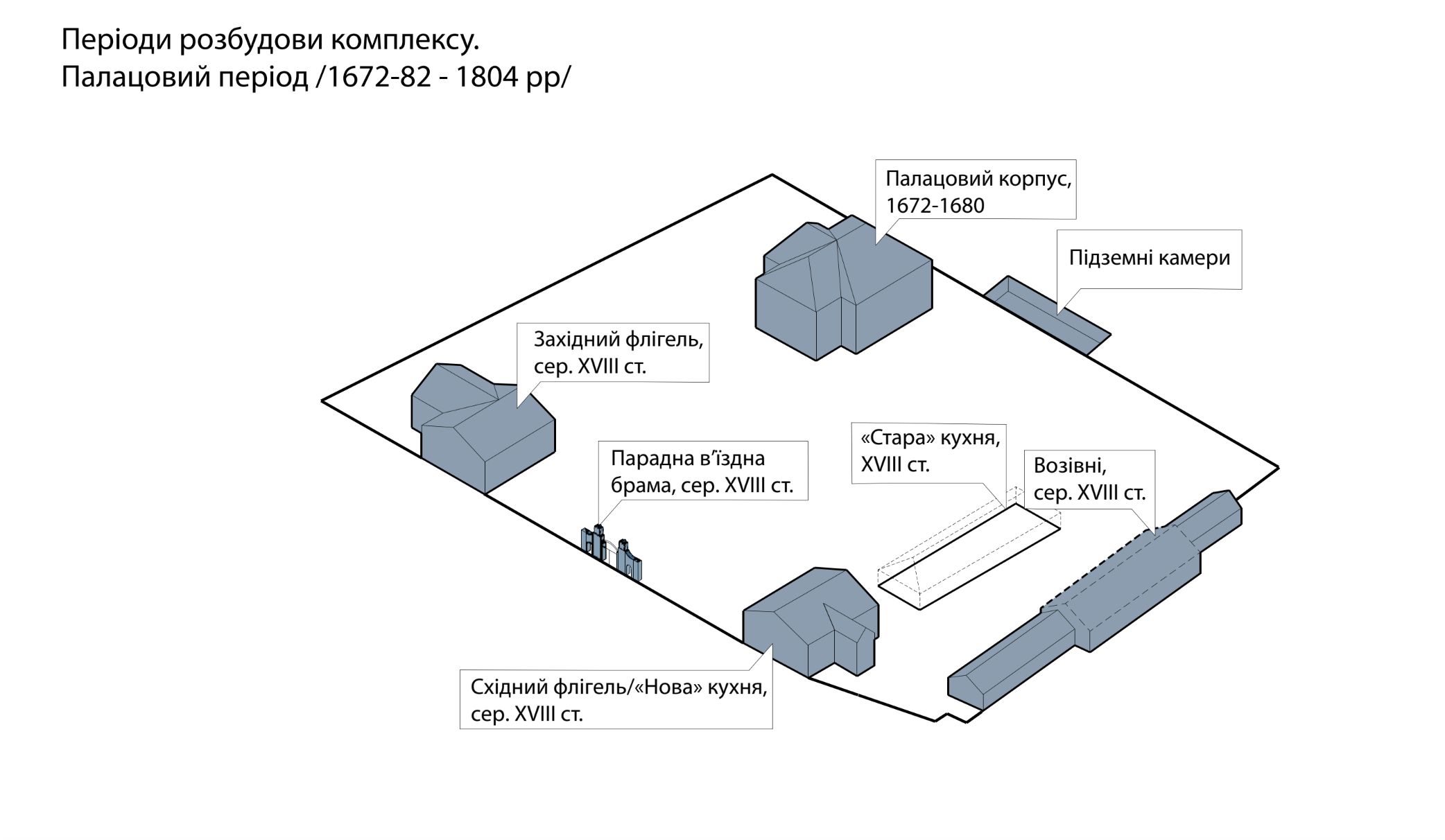 Періоди розбудови комплексу.
Палацовий період /1672-82 - 1804 рр/

Палацовий корпус, 1672-1680

Підземні камери

Західний флігель, сер. XVIII ст.

Парадна в'їздна брама, сер. XVIII ст.

«Стара» кухня, XVIII ст.

Возівні, сер. XVIII ст.

Східний флігель/«Нова» кухня, сер. XVIII ст.